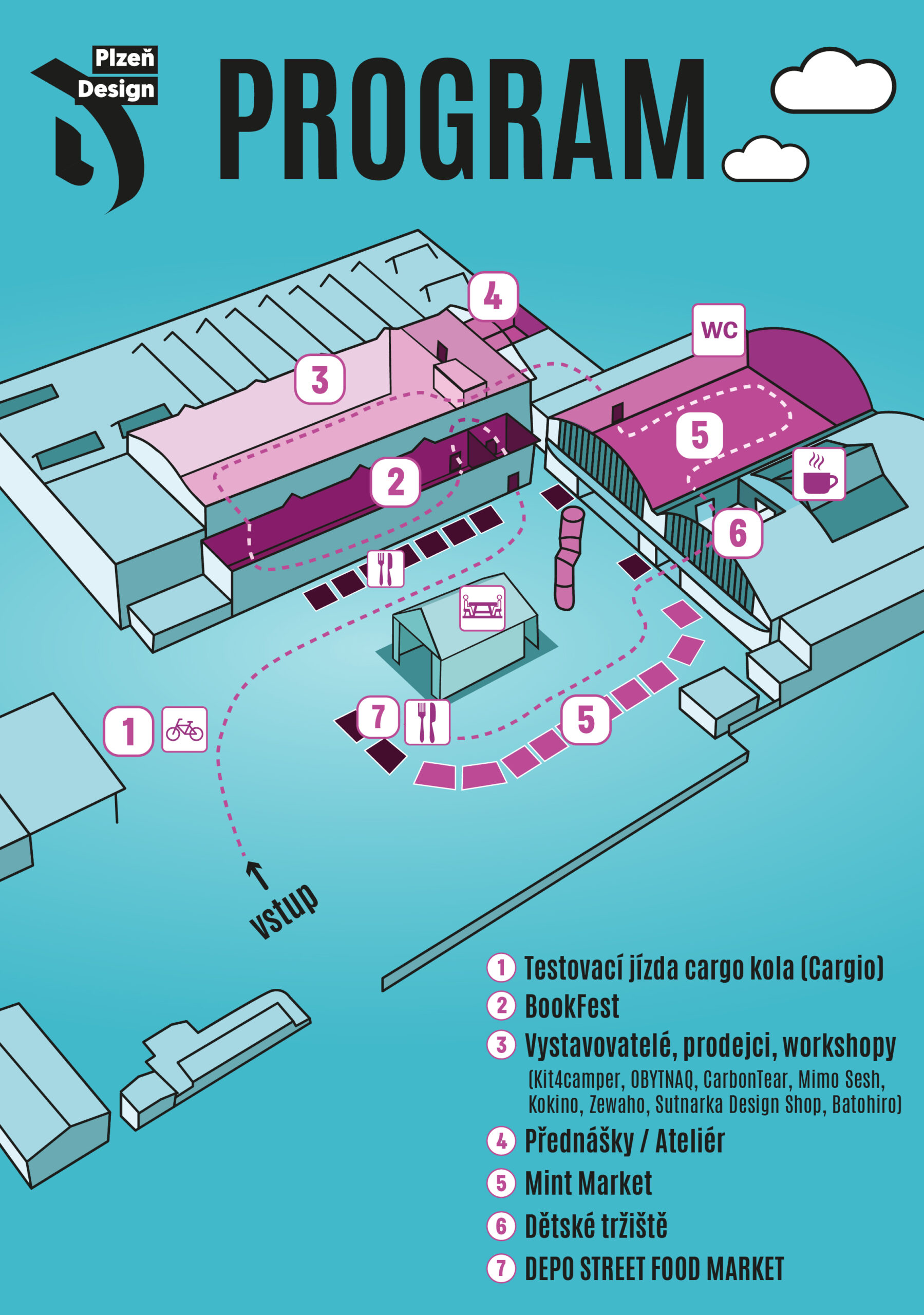 Plzeň Design

PROGRAM

4

WC

3

5

2

6

7

5

1

vstup

1 Testovací jízda cargo kola (Cargio)
2 BookFest
3 Vystavovatelé, prodejci, workshopy
(Kit4camper, OBYTNAQ, CarbonTear, Mimo Sesh, Kokino, Zewaho, Sutnarka Design Shop, Batohiro)
4 Přednášky / Ateliér
5 Mint Market
6 Dětské tržiště
7 DEPO STREET FOOD MARKET